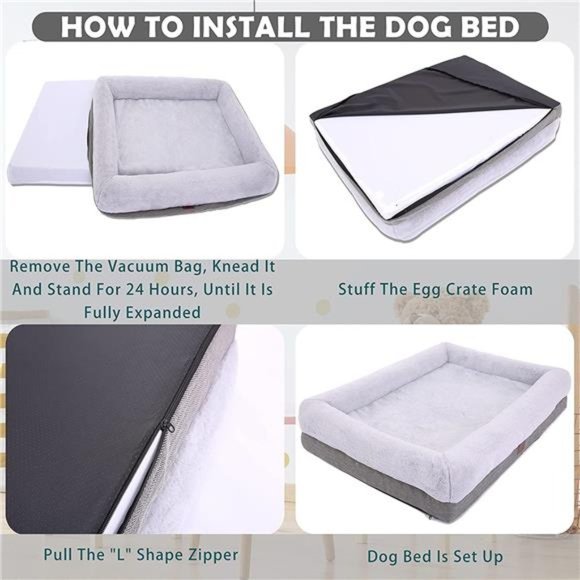 HOW TO INSTALL THE DOG BED

Remove The Vacuum Bag, Knead It And Stand For 24 Hours, Until It Is Fully Expanded

Stuff The Egg Crate Foam

Pull The "L" Shape Zipper

Dog Bed Is Set Up